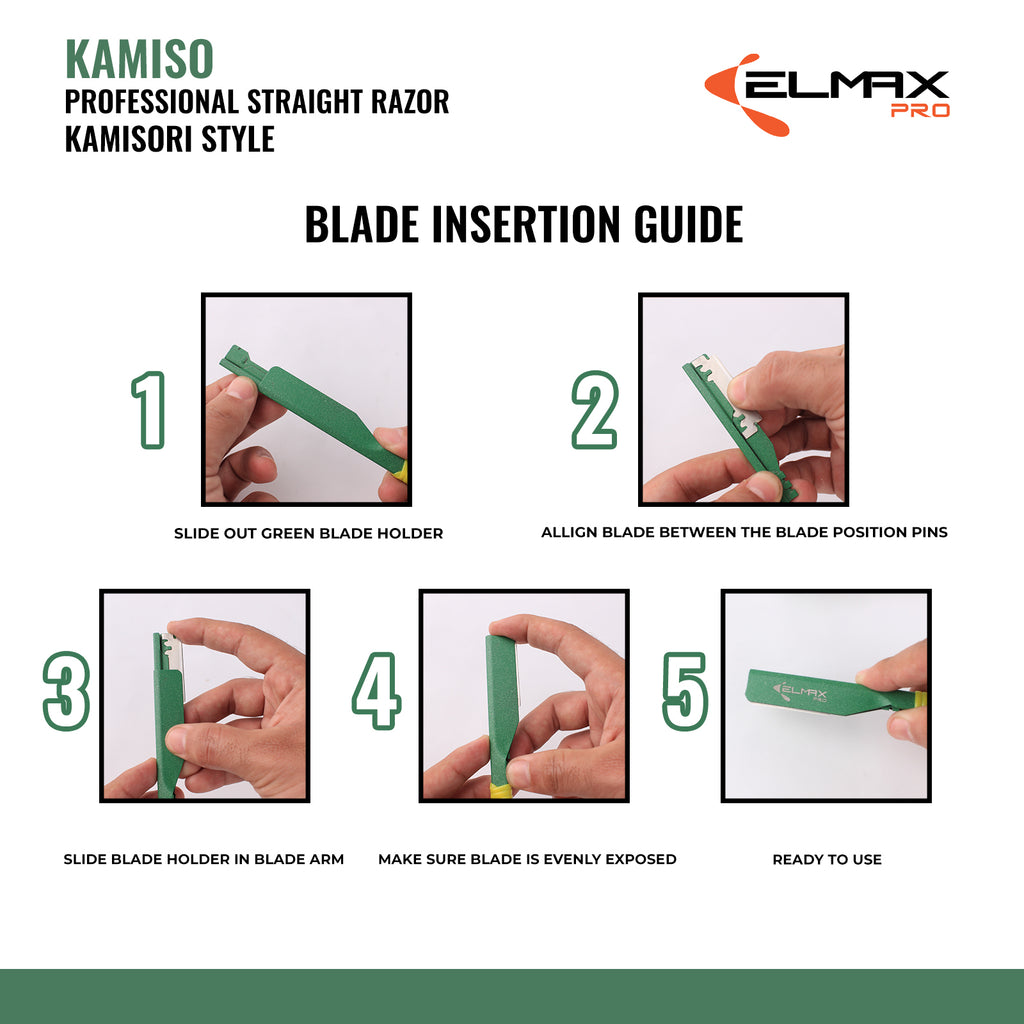 KAMISO
PROFESSIONAL STRAIGHT RAZOR
KAMISORI STYLE

ELMAX PRO

BLADE INSERTION GUIDE

1

SLIDE OUT GREEN BLADE HOLDER

2

ALLIGN BLADE BETWEEN THE BLADE POSITION PINS

3

SLIDE BLADE HOLDER IN BLADE ARM

4

MAKE SURE BLADE IS EVENLY EXPOSED

5

ELMAX PRO

READY TO USE